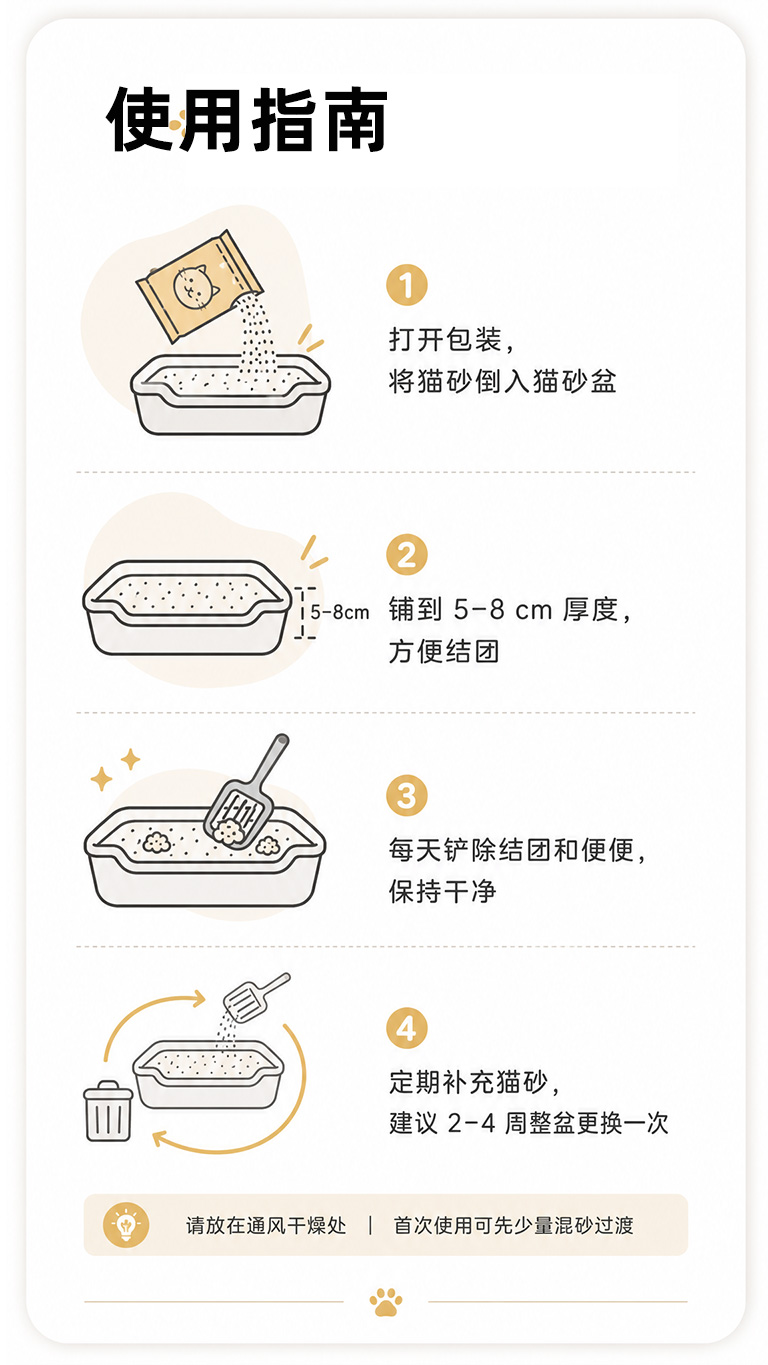 使用指南

1
打开包装，
将猫砂倒入猫砂盆

5-8cm
2
铺到 5-8 cm 厚度，
方便结团

3
每天铲除结团和便便，
保持干净

4
定期补充猫砂，
建议 2-4 周整盆更换一次

请放在通风干燥处 | 首次使用可先少量混砂过渡